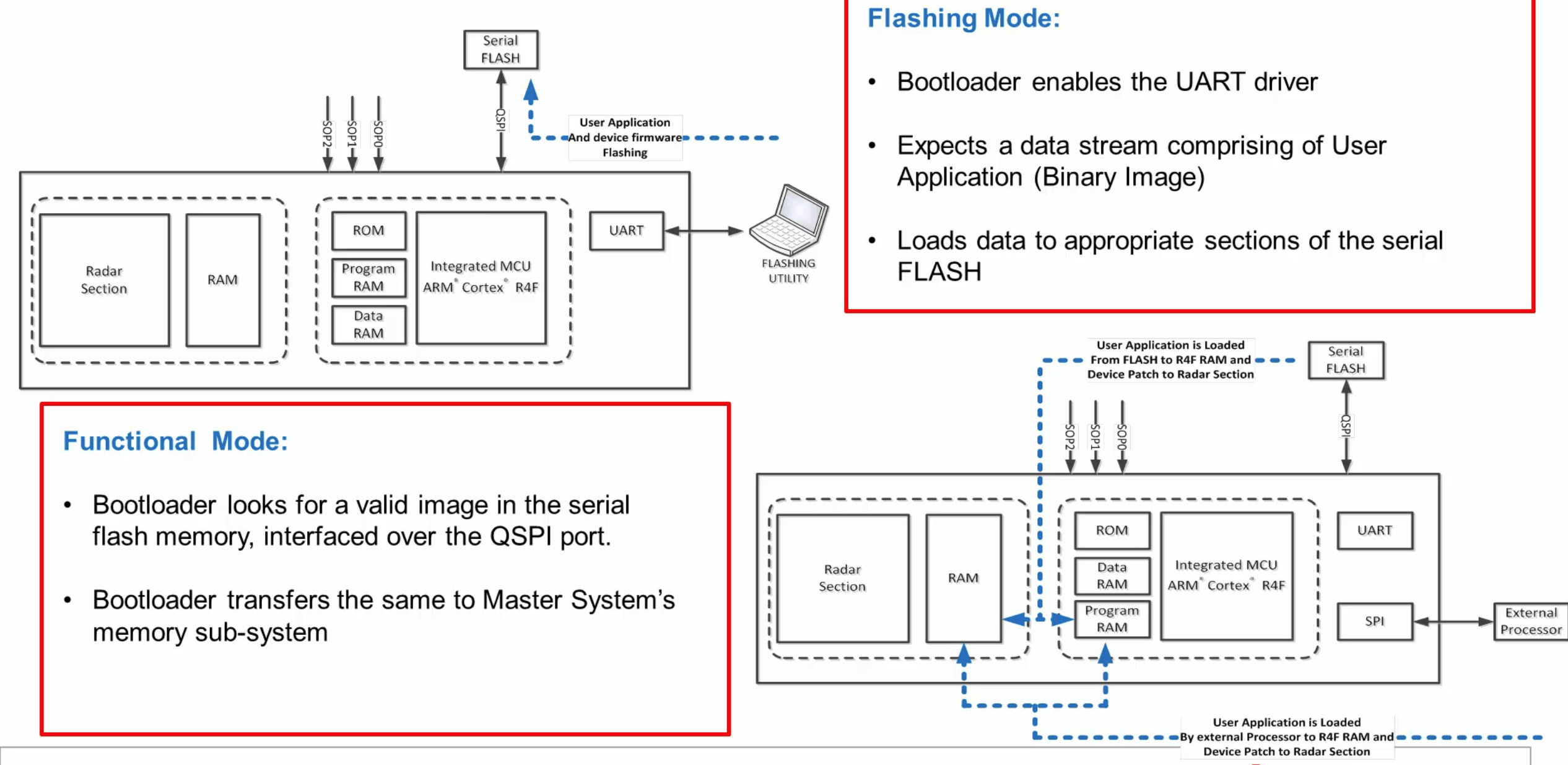 Serial FLASH

SOP2 SOP1 SOP0

QSPI

User Application And device firmware Flashing

Radar Section

RAM

ROM

Program RAM

Data RAM

Integrated MCU ARM® Cortex® R4F

UART

FLASHING UTILITY

Flashing Mode:

• Bootloader enables the UART driver

• Expects a data stream comprising of User Application (Binary Image)

• Loads data to appropriate sections of the serial FLASH

Functional Mode:

• Bootloader looks for a valid image in the serial flash memory, interfaced over the QSPI port.

• Bootloader transfers the same to Master System's memory sub-system

User Application is Loaded From FLASH to R4F RAM and Device Patch to Radar Section

Serial FLASH

SOP2 SOP1 SOP0

QSPI

Radar Section

RAM

ROM

Data RAM

Program RAM

Integrated MCU ARM® Cortex® R4F

UART

SPI

External Processor

User Application is Loaded By external Processor to R4F RAM and Device Patch to Radar Section